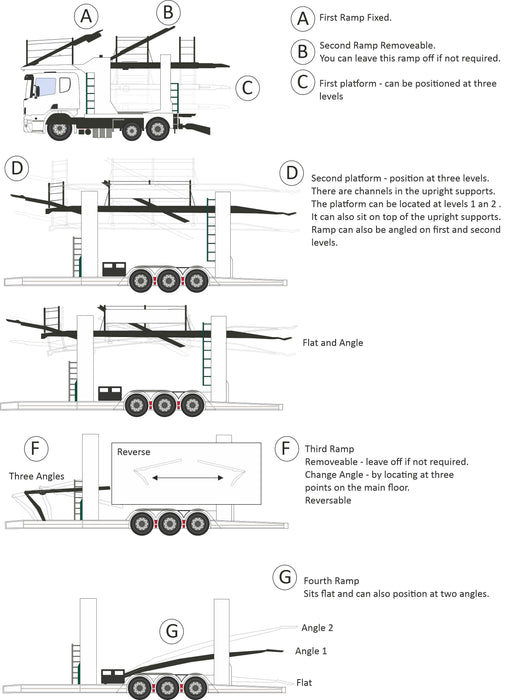 A B C

A First Ramp Fixed.

B Second Ramp Removeable. You can leave this ramp off if not required.

C First platform - can be positioned at three levels

D

D Second platform - position at three levels. There are channels in the upright supports. The platform can be located at levels 1 an 2 . It can also sit on top of the upright supports. Ramp can also be angled on first and second levels.

Flat and Angle

F

Three Angles

Reverse

F Third Ramp Removeable - leave off if not required. Change Angle - by locating at three points on the main floor. Reversable

G Fourth Ramp Sits flat and can also position at two angles.

G

Angle 2

Angle 1

Flat